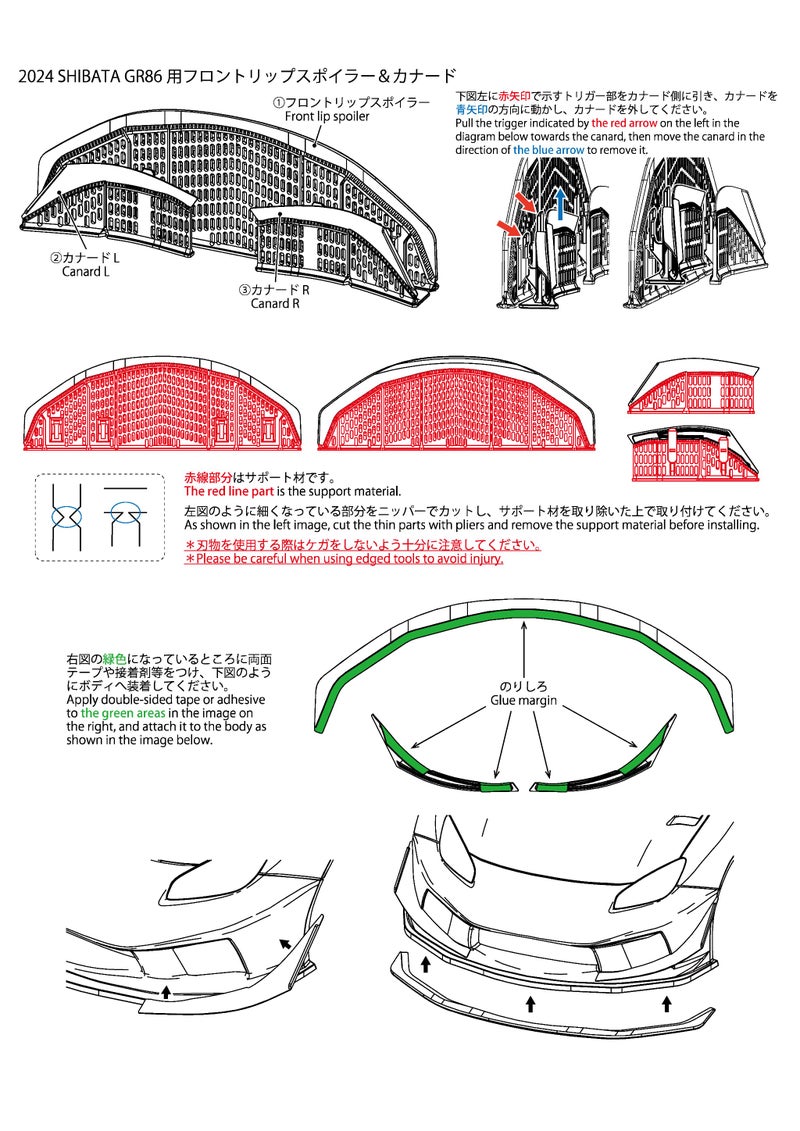 2024 SHIBATA GR86 用フロントリップスポイラー＆カナード

①フロントリップスポイラー
Front lip spoiler

②カナード L
Canard L

③カナード R
Canard R

下図左に赤矢印で示すトリガー部をカナード側に引き、カナードを青矢印の方向に動かし、カナードを外してください。
Pull the trigger indicated by the red arrow on the left in the diagram below towards the canard, then move the canard in the direction of the blue arrow to remove it.

赤線部分はサポート材です。
The red line part is the support material.
左図のように細くなっている部分をニッパーでカットし、サポート材を取り除いた上で取り付けてください。
As shown in the left image, cut the thin parts with pliers and remove the support material before installing.
＊刃物を使用する際はケガをしないよう十分に注意してください。
＊Please be careful when using edged tools to avoid injury.

右図の緑色になっているところに両面テープや接着剤等をつけ、下図のようにボディへ装着してください。
Apply double-sided tape or adhesive to the green areas in the image on the right, and attach it to the body as shown in the image below.

のりしろ
Glue margin